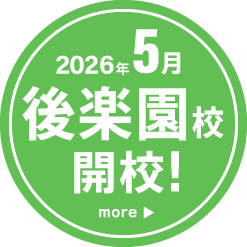 2026年5月
後楽園校
開校!

more ▶